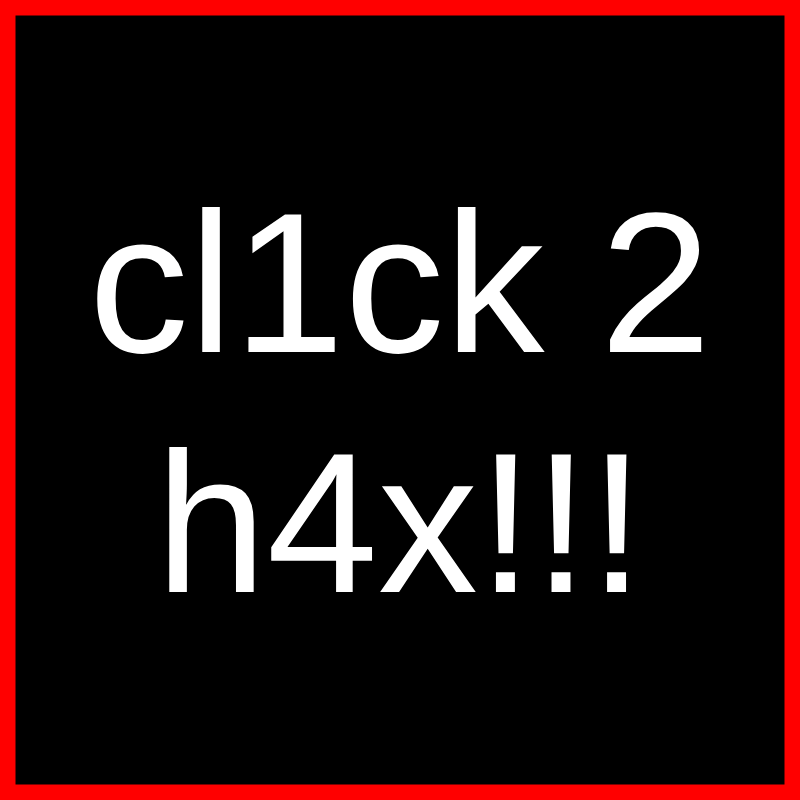 cl1ck 2 h4x!!!